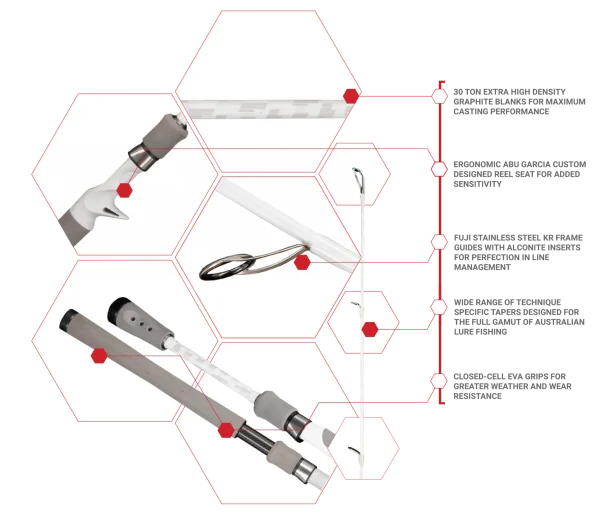 30 TON EXTRA HIGH DENSITY GRAPHITE BLANKS FOR MAXIMUM CASTING PERFORMANCE

ERGONOMIC ABU GARCIA CUSTOM DESIGNED REEL SEAT FOR ADDED SENSITIVITY

FUJI STAINLESS STEEL KR FRAME GUIDES WITH ALCONITE INSERTS FOR PERFECTION IN LINE MANAGEMENT

WIDE RANGE OF TECHNIQUE SPECIFIC TAPERS DESIGNED FOR THE FULL GAMUT OF AUSTRALIAN LURE FISHING

CLOSED-CELL EVA GRIPS FOR GREATER WEATHER AND WEAR RESISTANCE