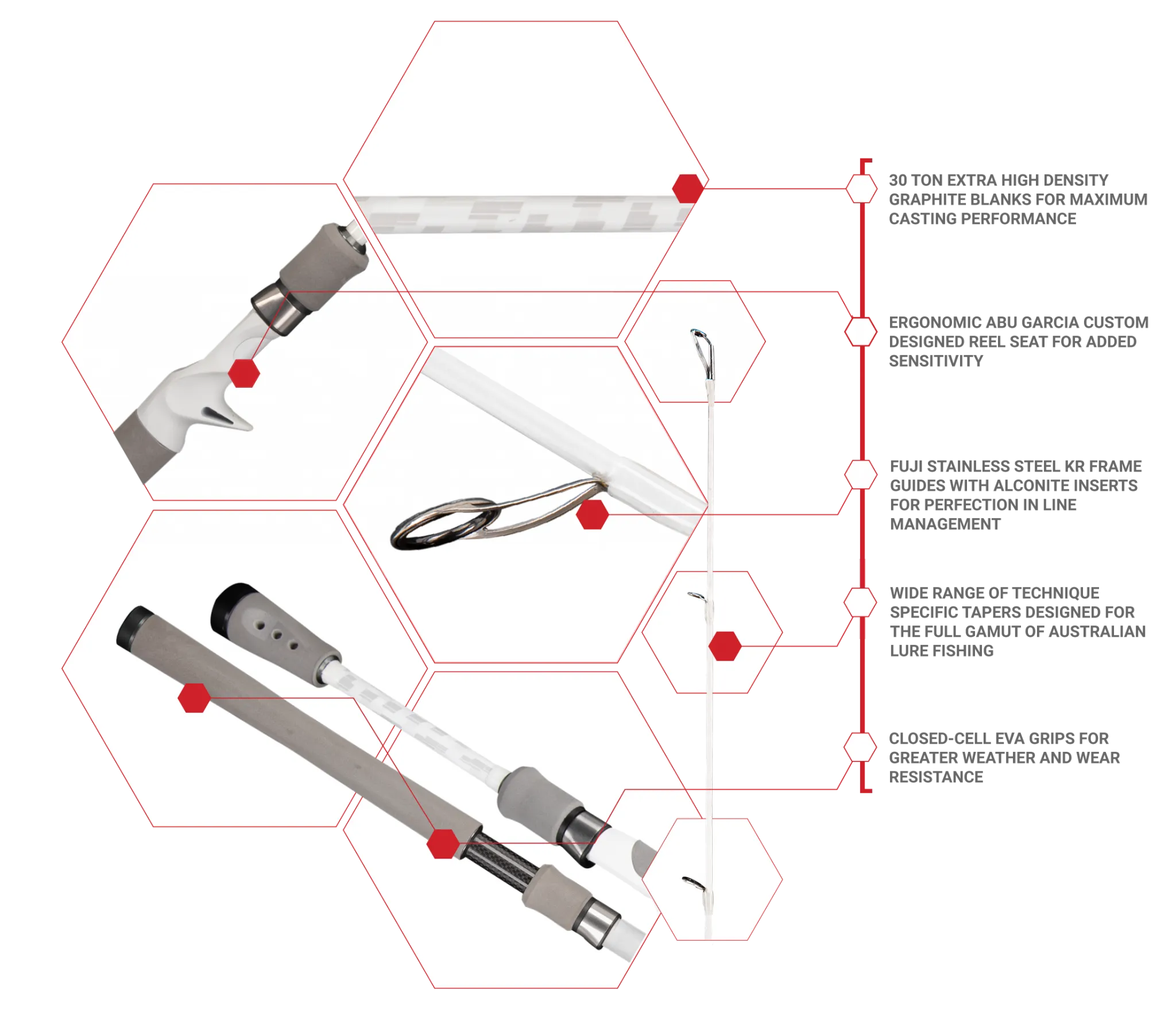 30 TON EXTRA HIGH DENSITY GRAPHITE BLANKS FOR MAXIMUM CASTING PERFORMANCE

ERGONOMIC ABU GARCIA CUSTOM DESIGNED REEL SEAT FOR ADDED SENSITIVITY

FUJI STAINLESS STEEL KR FRAME GUIDES WITH ALCONITE INSERTS FOR PERFECTION IN LINE MANAGEMENT

WIDE RANGE OF TECHNIQUE SPECIFIC TAPERS DESIGNED FOR THE FULL GAMUT OF AUSTRALIAN LURE FISHING

CLOSED-CELL EVA GRIPS FOR GREATER WEATHER AND WEAR RESISTANCE